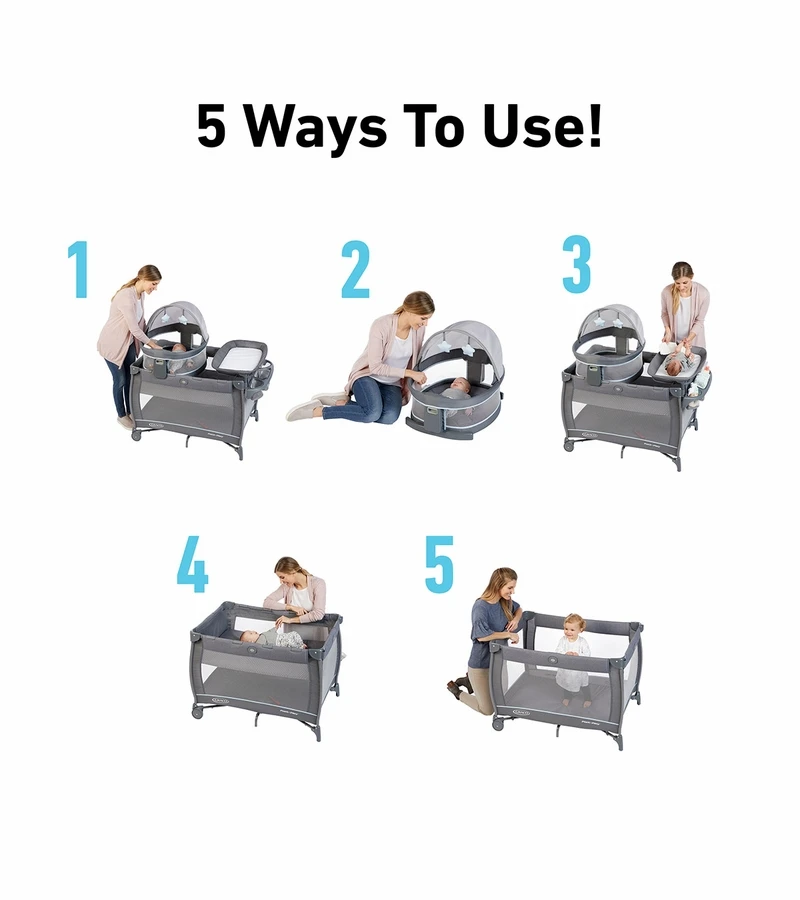 5 Ways To Use!

1

2

3

4

5