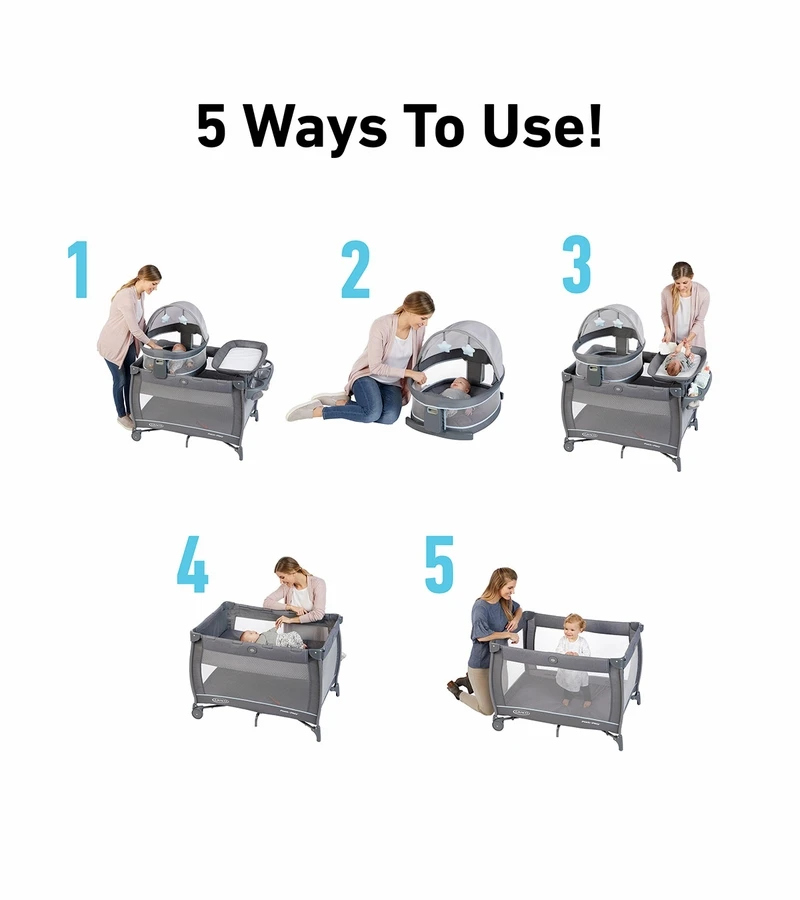 5 Ways To Use!

1

2

3

4

5