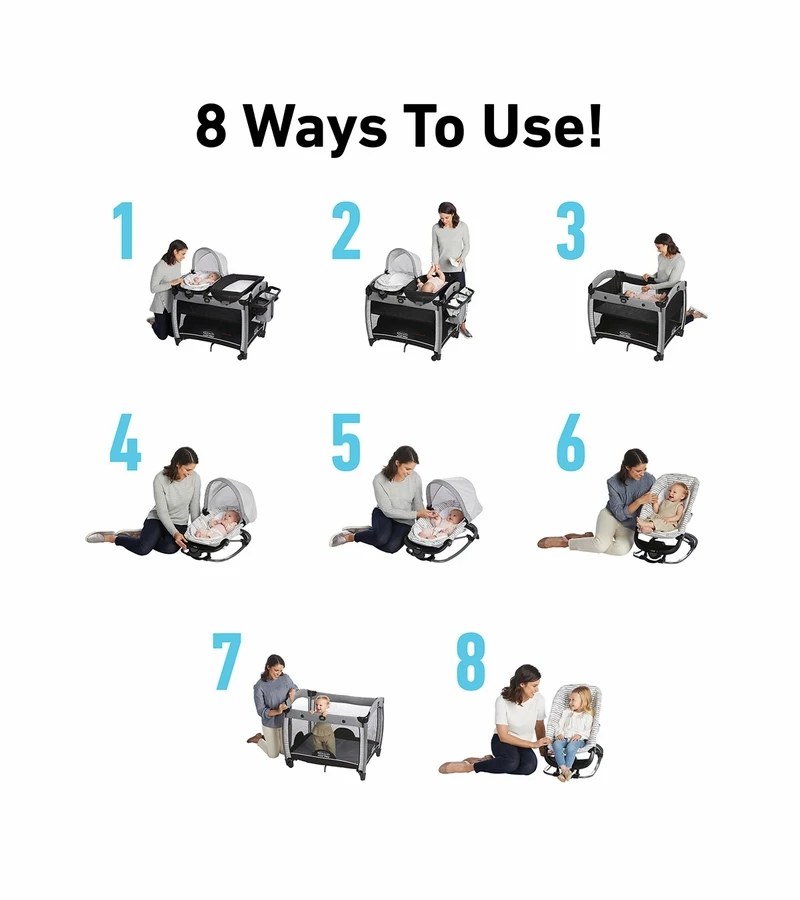 8 Ways To Use!

1

2

3

4

5

6

7

8