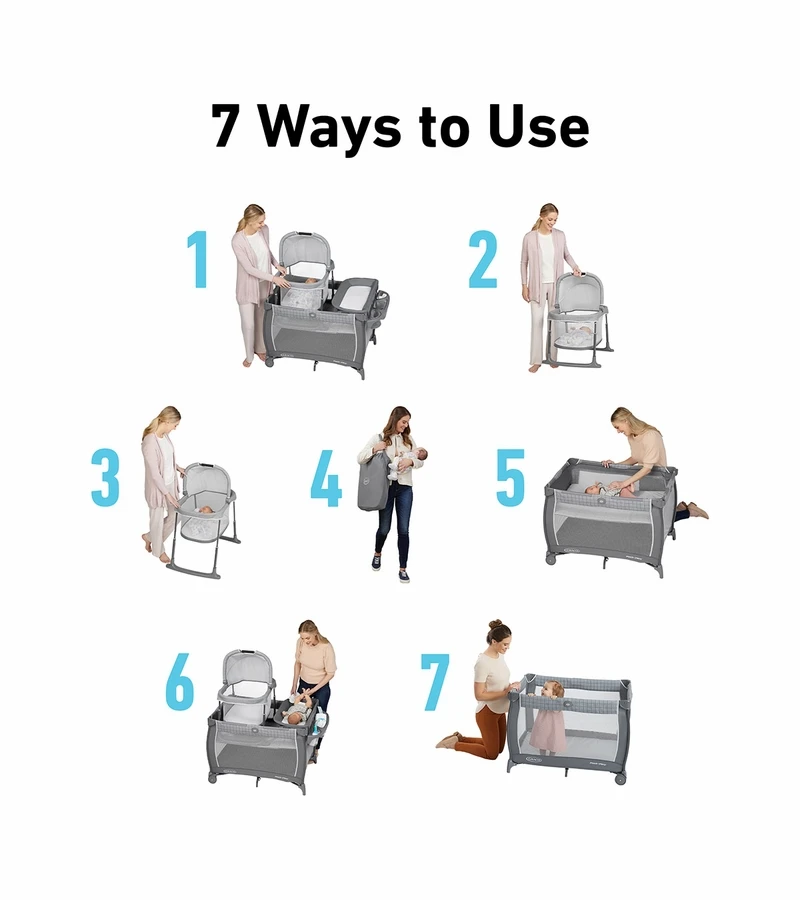 7 Ways to Use

1

2

3

4

5

6

7